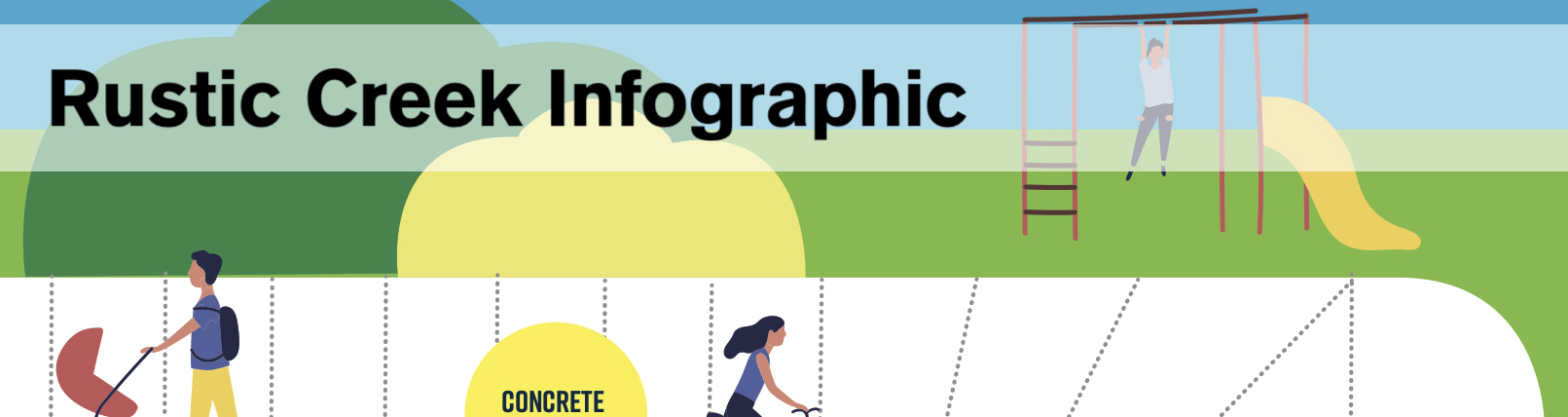 Rustic Creek Infographic

CONCRETE